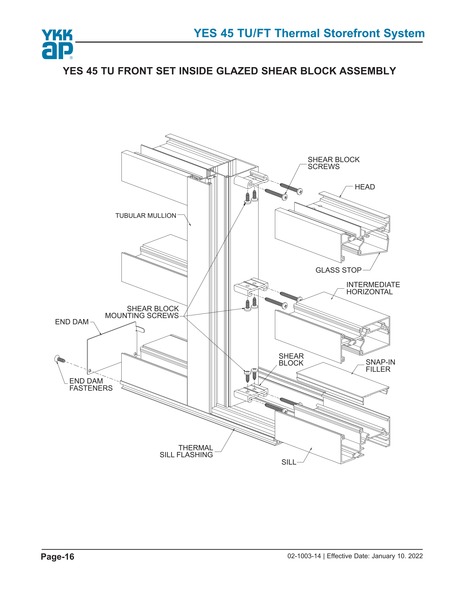 YKK ap

YES 45 TU/FT Thermal Storefront System

YES 45 TU FRONT SET INSIDE GLAZED SHEAR BLOCK ASSEMBLY

SHEAR BLOCK SCREWS

HEAD

TUBULAR MULLION

GLASS STOP

INTERMEDIATE HORIZONTAL

SHEAR BLOCK MOUNTING SCREWS

END DAM

SHEAR BLOCK

SNAP-IN FILLER

END DAM FASTENERS

THERMAL SILL FLASHING

SILL

Page-16

02-1003-14 | Effective Date: January 10. 2022