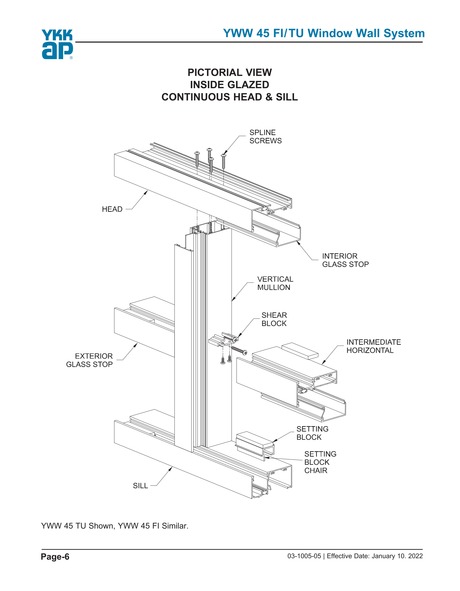 YKK ap

YWW 45 FI/TU Window Wall System

PICTORIAL VIEW
INSIDE GLAZED
CONTINUOUS HEAD & SILL

SPLINE SCREWS

HEAD

INTERIOR GLASS STOP

VERTICAL MULLION

SHEAR BLOCK

INTERMEDIATE HORIZONTAL

EXTERIOR GLASS STOP

SETTING BLOCK

SETTING BLOCK CHAIR

SILL

YWW 45 TU Shown, YWW 45 FI Similar.

Page-6

03-1005-05 | Effective Date: January 10. 2022