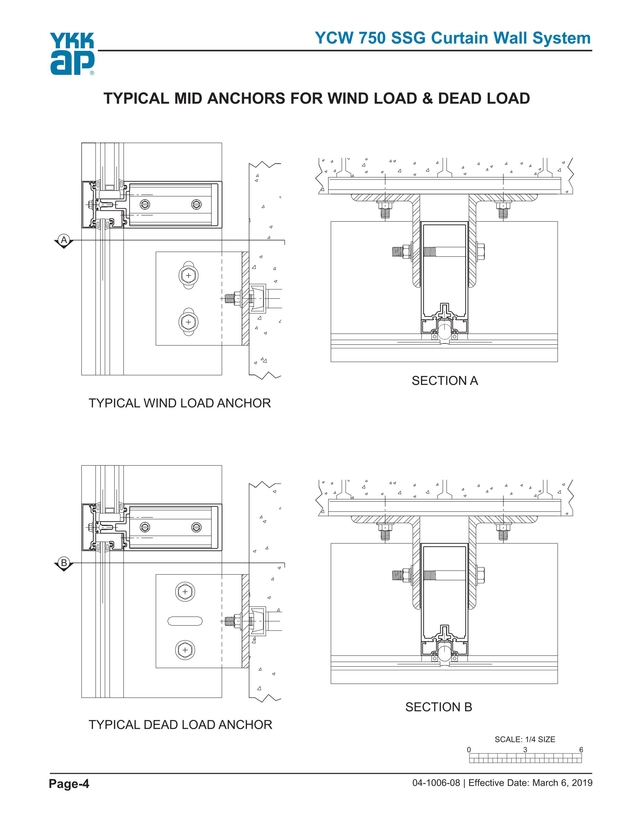 YKK ap

YCW 750 SSG Curtain Wall System

TYPICAL MID ANCHORS FOR WIND LOAD & DEAD LOAD

A

TYPICAL WIND LOAD ANCHOR

SECTION A

B

TYPICAL DEAD LOAD ANCHOR

SECTION B

SCALE: 1/4 SIZE
0 3 6

Page-4

04-1006-08 | Effective Date: March 6, 2019