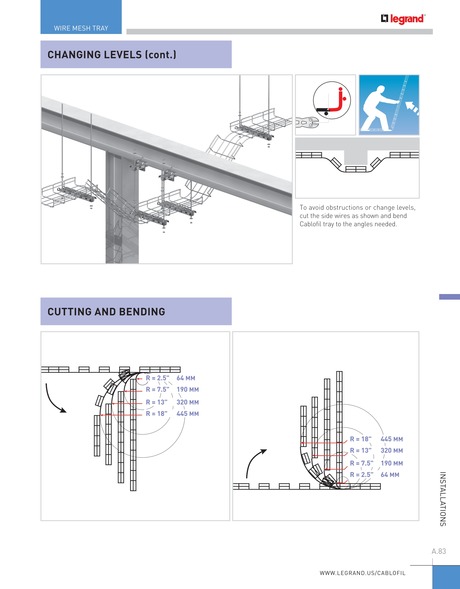 WIRE MESH TRAY

legrand

CHANGING LEVELS (cont.)

To avoid obstructions or change levels, cut the side wires as shown and bend Cablofil tray to the angles needed.

CUTTING AND BENDING

R = 2.5" 64 MM
R = 7.5" 190 MM
R = 13" 320 MM
R = 18" 445 MM

R = 18" 445 MM
R = 13" 320 MM
R = 7.5" 190 MM
R = 2.5" 64 MM

INSTALLATIONS

A.83

WWW.LEGRAND.US/CABLOFIL