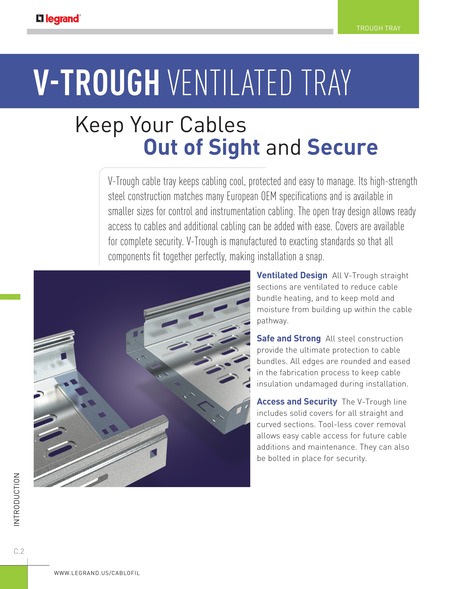 legrand

TROUGH TRAY

V-TROUGH VENTILATED TRAY

Keep Your Cables
Out of Sight and Secure

V-Trough cable tray keeps cabling cool, protected and easy to manage. Its high-strength steel construction matches many European OEM specifications and is available in smaller sizes for control and instrumentation cabling. The open tray design allows ready access to cables and additional cabling can be added with ease. Covers are available for complete security. V-Trough is manufactured to exacting standards so that all components fit together perfectly, making installation a snap.

Ventilated Design All V-Trough straight sections are ventilated to reduce cable bundle heating, and to keep mold and moisture from building up within the cable pathway.

Safe and Strong All steel construction provide the ultimate protection to cable bundles. All edges are rounded and eased in the fabrication process to keep cable insulation undamaged during installation.

Access and Security The V-Trough line includes solid covers for all straight and curved sections. Tool-less cover removal allows easy cable access for future cable additions and maintenance. They can also be bolted in place for security.

INTRODUCTION

C.2

WWW.LEGRAND.US/CABLOFIL