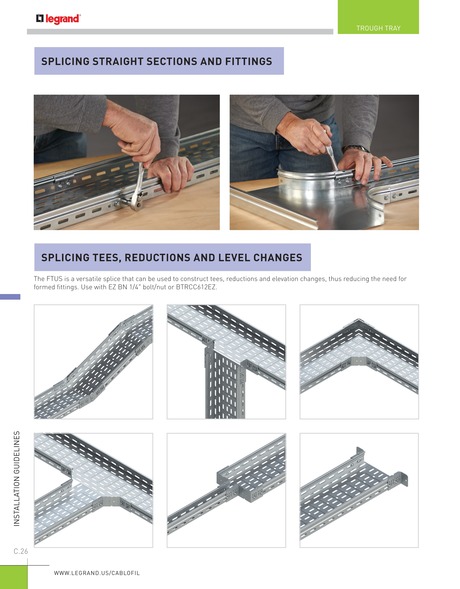 legrand

TROUGH TRAY

SPLICING STRAIGHT SECTIONS AND FITTINGS

SPLICING TEES, REDUCTIONS AND LEVEL CHANGES

The FTUS is a versatile splice that can be used to construct tees, reductions and elevation changes, thus reducing the need for formed fittings. Use with EZ BN 1/4" bolt/nut or BTRCC612EZ.

INSTALLATION GUIDELINES

C.26

WWW.LEGRAND.US/CABLOFIL