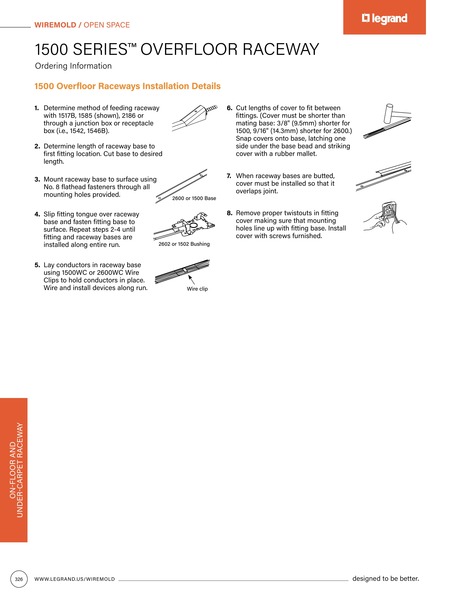 WIREMOLD / OPEN SPACE

legrand

1500 SERIES™ OVERFLOOR RACEWAY

Ordering Information

1500 Overfloor Raceways Installation Details

1. Determine method of feeding raceway with 1517B, 1585 (shown), 2186 or through a junction box or receptacle box (i.e., 1542, 1546B).

2. Determine length of raceway base to first fitting location. Cut base to desired length.

3. Mount raceway base to surface using No. 8 flathead fasteners through all mounting holes provided.

2600 or 1500 Base

4. Slip fitting tongue over raceway base and fasten fitting base to surface. Repeat steps 2-4 until fitting and raceway bases are installed along entire run.

2602 or 1502 Bushing

5. Lay conductors in raceway base using 1500WC or 2600WC Wire Clips to hold conductors in place. Wire and install devices along run.

Wire clip

6. Cut lengths of cover to fit between fittings. (Cover must be shorter than mating base: 3/8" (9.5mm) shorter for 1500, 9/16" (14.3mm) shorter for 2600.) Snap covers onto base, latching one side under the base bead and striking cover with a rubber mallet.

7. When raceway bases are butted, cover must be installed so that it overlaps joint.

8. Remove proper twistouts in fitting cover making sure that mounting holes line up with fitting base. Install cover with screws furnished.

ON-FLOOR AND UNDER-CARPET RACEWAY

326 WWW.LEGRAND.US/WIREMOLD designed to be better.