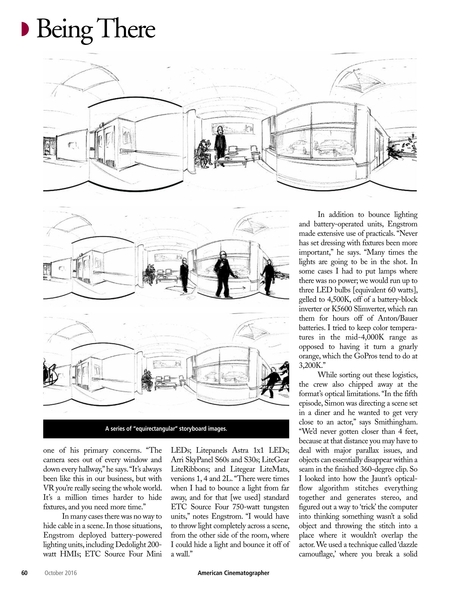 Being There

A series of "equirectangular" storyboard images.

one of his primary concerns. "The camera sees out of every window and down every hallway," he says. "It's always been like this in our business, but with VR you're really seeing the whole world. It's a million times harder to hide fixtures, and you need more time."

In many cases there was no way to hide cable in a scene. In those situations, Engstrom deployed battery-powered lighting units, including Dedolight 200-watt HMIs; ETC Source Four Mini LEDs; Litepanels Astra 1x1 LEDs; Arri SkyPanel S60s and S30s; LiteGear LiteRibbons; and Litegear LiteMats, versions 1, 4 and 2L. "There were times when I had to bounce a light from far away, and for that [we used] standard ETC Source Four 750-watt tungsten units," notes Engstrom. "I would have to throw light completely across a scene, from the other side of the room, where I could hide a light and bounce it off of a wall."

In addition to bounce lighting and battery-operated units, Engstrom made extensive use of practicals. "Never has set dressing with fixtures been more important," he says. "Many times the lights are going to be in the shot. In some cases I had to put lamps where there was no power; we would run up to three LED bulbs [equivalent 60 watts], gelled to 4,500K, off of a battery-block inverter or K5600 Slimverter, which ran them for hours off of Anton/Bauer batteries. I tried to keep color temperatures in the mid-4,000K range as opposed to having it turn a gnarly orange, which the GoPros tend to do at 3,200K."

While sorting out these logistics, the crew also chipped away at the format's optical limitations. "In the fifth episode, Simon was directing a scene set in a diner and he wanted to get very close to an actor," says Smithingham. "We'd never gotten closer than 4 feet, because at that distance you may have to deal with major parallax issues, and objects can essentially disappear within a seam in the finished 360-degree clip. So I looked into how the Jaunt's optical-flow algorithm stitches everything together and generates stereo, and figured out a way to 'trick' the computer into thinking something wasn't a solid object and throwing the stitch into a place where it wouldn't overlap the actor. We used a technique called 'dazzle camouflage,' where you break a solid

60 October 2016 American Cinematographer