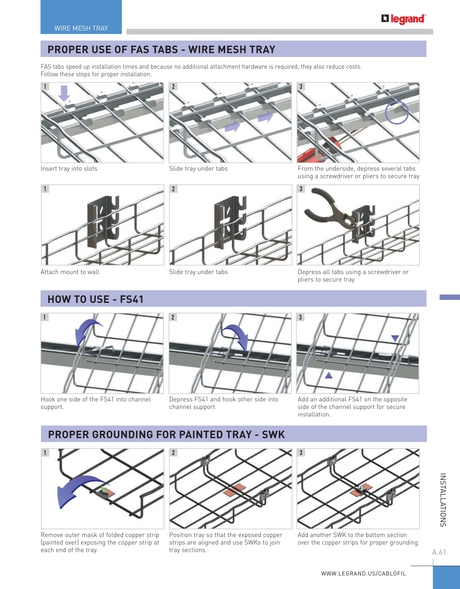 WIRE MESH TRAY

legrand

PROPER USE OF FAS TABS - WIRE MESH TRAY

FAS tabs speed up installation times and because no additional attachment hardware is required, they also reduce costs. Follow these steps for proper installation:

1

Insert tray into slots

2

Slide tray under tabs

3

From the underside, depress several tabs using a screwdriver or pliers to secure tray

1

Attach mount to wall

2

Slide tray under tabs

3

Depress all tabs using a screwdriver or pliers to secure tray

HOW TO USE - FS41

1

Hook one side of the FS41 into channel support.

2

Depress FS41 and hook other side into channel support.

3

Add an additional FS41 on the opposite side of the channel support for secure installation.

PROPER GROUNDING FOR PAINTED TRAY - SWK

1

Remove outer mask of folded copper strip (painted over) exposing the copper strip at each end of the tray.

2

Position tray so that the exposed copper strips are aligned and use SWKs to join tray sections.

3

Add another SWK to the bottom section over the copper strips for proper grounding.

INSTALLATIONS

A.61

WWW.LEGRAND.US/CABLOFIL