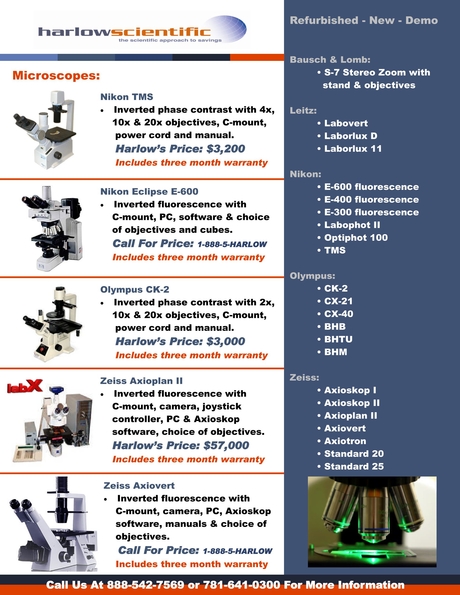 harlowscientific
the scientific approach to savings

Microscopes:

Nikon TMS
• Inverted phase contrast with 4x, 10x & 20x objectives, C-mount, power cord and manual.
Harlow's Price: $3,200
Includes three month warranty

Nikon Eclipse E-600
• Inverted fluorescence with C-mount, PC, software & choice of objectives and cubes.
Call For Price: 1-888-5-HARLOW
Includes three month warranty

Olympus CK-2
• Inverted phase contrast with 2x, 10x & 20x objectives, C-mount, power cord and manual.
Harlow's Price: $3,000
Includes three month warranty

labX

Zeiss Axioplan II
• Inverted fluorescence with C-mount, camera, joystick controller, PC & Axioskop software, choice of objectives.
Harlow's Price: $57,000
Includes three month warranty

Zeiss Axiovert
• Inverted fluorescence with C-mount, camera, PC, Axioskop software, manuals & choice of objectives.
Call For Price: 1-888-5-HARLOW
Includes three month warranty

Refurbished - New - Demo

Bausch & Lomb:
• S-7 Stereo Zoom with stand & objectives

Leitz:
• Labovert
• Laborlux D
• Laborlux 11

Nikon:
• E-600 fluorescence
• E-400 fluorescence
• E-300 fluorescence
• Labophot II
• Optiphot 100
• TMS

Olympus:
• CK-2
• CX-21
• CX-40
• BHB
• BHTU
• BHM

Zeiss:
• Axioskop I
• Axioskop II
• Axioplan II
• Axiovert
• Axiotron
• Standard 20
• Standard 25

Call Us At 888-542-7569 or 781-641-0300 For More Information