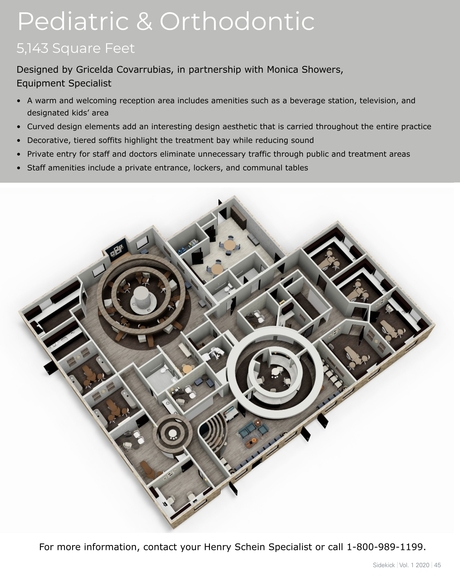 Pediatric & Orthodontic

5,143 Square Feet

Designed by Gricelda Covarrubias, in partnership with Monica Showers, Equipment Specialist

• A warm and welcoming reception area includes amenities such as a beverage station, television, and designated kids' area
• Curved design elements add an interesting design aesthetic that is carried throughout the entire practice
• Decorative, tiered soffits highlight the treatment bay while reducing sound
• Private entry for staff and doctors eliminate unnecessary traffic through public and treatment areas
• Staff amenities include a private entrance, lockers, and communal tables

For more information, contact your Henry Schein Specialist or call 1-800-989-1199.

Sidekick | Vol. 1 2020 | 45