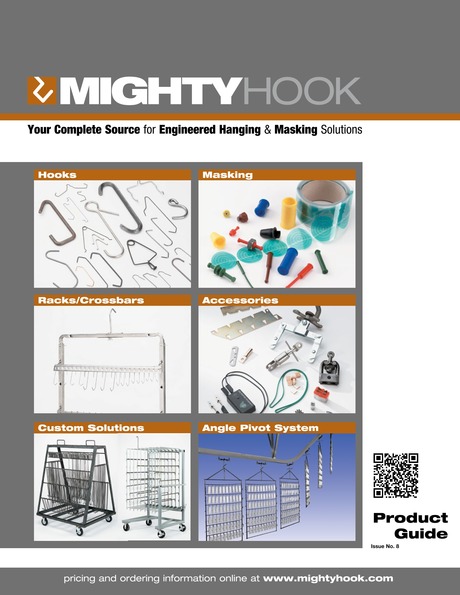 MIGHTYHOOK

Your Complete Source for Engineered Hanging & Masking Solutions

Hooks

Masking

Racks/Crossbars

Accessories

Custom Solutions

Angle Pivot System

Product Guide

Issue No. 8

pricing and ordering information online at www.mightyhook.com