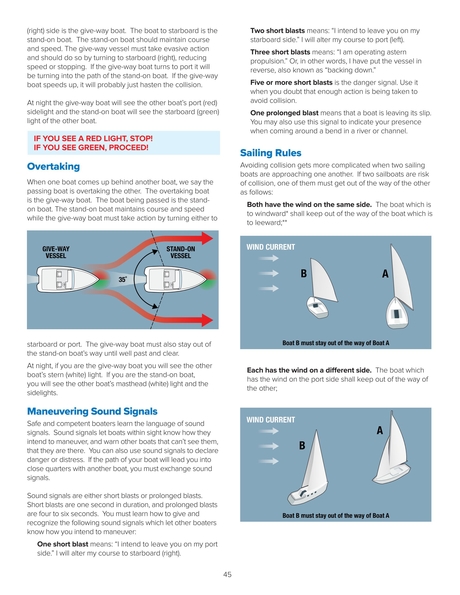 (right) side is the give-way boat. The boat to starboard is the stand-on boat. The stand-on boat should maintain course and speed. The give-way vessel must take evasive action and should do so by turning to starboard (right), reducing speed or stopping. If the give-way boat turns to port it will be turning into the path of the stand-on boat. If the give-way boat speeds up, it will probably just hasten the collision.

At night the give-way boat will see the other boat's port (red) sidelight and the stand-on boat will see the starboard (green) light of the other boat.

IF YOU SEE A RED LIGHT, STOP!
IF YOU SEE GREEN, PROCEED!

Overtaking

When one boat comes up behind another boat, we say the passing boat is overtaking the other. The overtaking boat is the give-way boat. The boat being passed is the stand-on boat. The stand-on boat maintains course and speed while the give-way boat must take action by turning either to

GIVE-WAY VESSEL

STAND-ON VESSEL

35°

starboard or port. The give-way boat must also stay out of the stand-on boat's way until well past and clear.

At night, if you are the give-way boat you will see the other boat's stern (white) light. If you are the stand-on boat, you will see the other boat's masthead (white) light and the sidelights.

Maneuvering Sound Signals

Safe and competent boaters learn the language of sound signals. Sound signals let boats within sight know how they intend to maneuver, and warn other boats that can't see them, that they are there. You can also use sound signals to declare danger or distress. If the path of your boat will lead you into close quarters with another boat, you must exchange sound signals.

Sound signals are either short blasts or prolonged blasts. Short blasts are one second in duration, and prolonged blasts are four to six seconds. You must learn how to give and recognize the following sound signals which let other boaters know how you intend to maneuver:

One short blast means: "I intend to leave you on my port side." I will alter my course to starboard (right).

Two short blasts means: "I intend to leave you on my starboard side." I will alter my course to port (left).

Three short blasts means: "I am operating astern propulsion." Or, in other words, I have put the vessel in reverse, also known as "backing down."

Five or more short blasts is the danger signal. Use it when you doubt that enough action is being taken to avoid collision.

One prolonged blast means that a boat is leaving its slip. You may also use this signal to indicate your presence when coming around a bend in a river or channel.

Sailing Rules

Avoiding collision gets more complicated when two sailing boats are approaching one another. If two sailboats are risk of collision, one of them must get out of the way of the other as follows:

Both have the wind on the same side. The boat which is to windward* shall keep out of the way of the boat which is to leeward;**

WIND CURRENT

B

A

Boat B must stay out of the way of Boat A

Each has the wind on a different side. The boat which has the wind on the port side shall keep out of the way of the other;

WIND CURRENT

B

A

Boat B must stay out of the way of Boat A

45