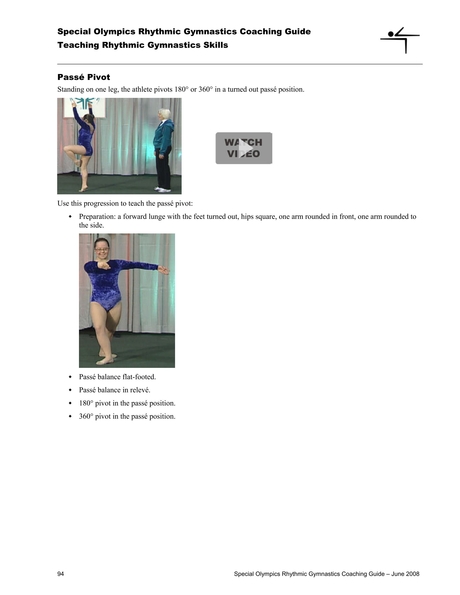 Special Olympics Rhythmic Gymnastics Coaching Guide
Teaching Rhythmic Gymnastics Skills

Passé Pivot

Standing on one leg, the athlete pivots 180° or 360° in a turned out passé position.

WATCH VIDEO

Use this progression to teach the passé pivot:

• Preparation: a forward lunge with the feet turned out, hips square, one arm rounded in front, one arm rounded to the side.

• Passé balance flat-footed.

• Passé balance in relevé.

• 180° pivot in the passé position.

• 360° pivot in the passé position.

94 Special Olympics Rhythmic Gymnastics Coaching Guide – June 2008